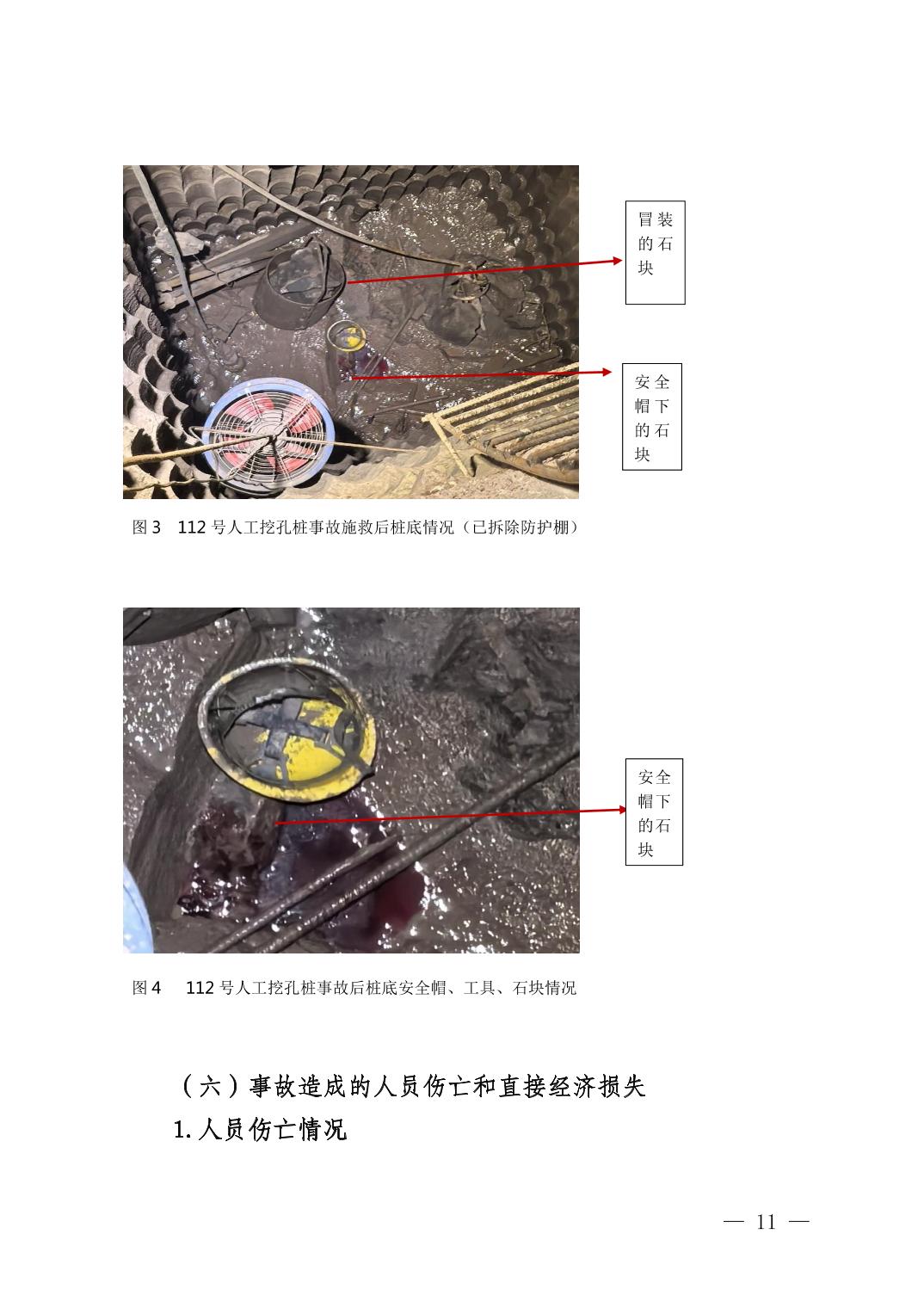 冒装的石块

安全帽下的石块

图 3　112 号人工挖孔桩事故施救后桩底情况（已拆除防护棚）

安全帽下的石块

图 4　112 号人工挖孔桩事故后桩底安全帽、工具、石块情况

（六）事故造成的人员伤亡和直接经济损失

1. 人员伤亡情况

— 11 —